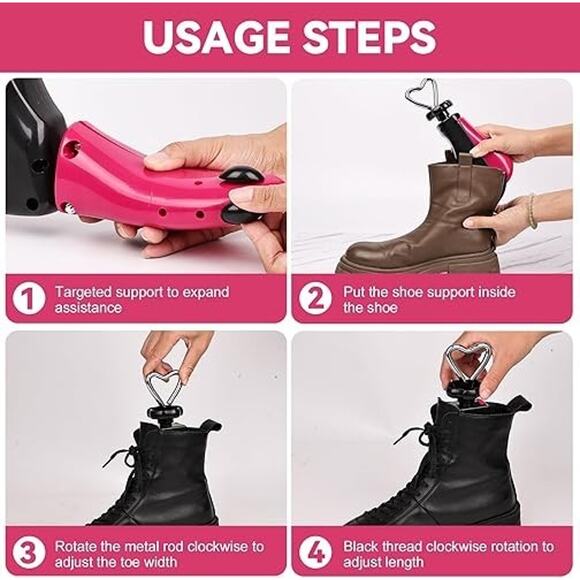 USAGE STEPS

1 Targeted support to expand assistance

2 Put the shoe support inside the shoe

3 Rotate the metal rod clockwise to adjust the toe width

4 Black thread clockwise rotation to adjust length